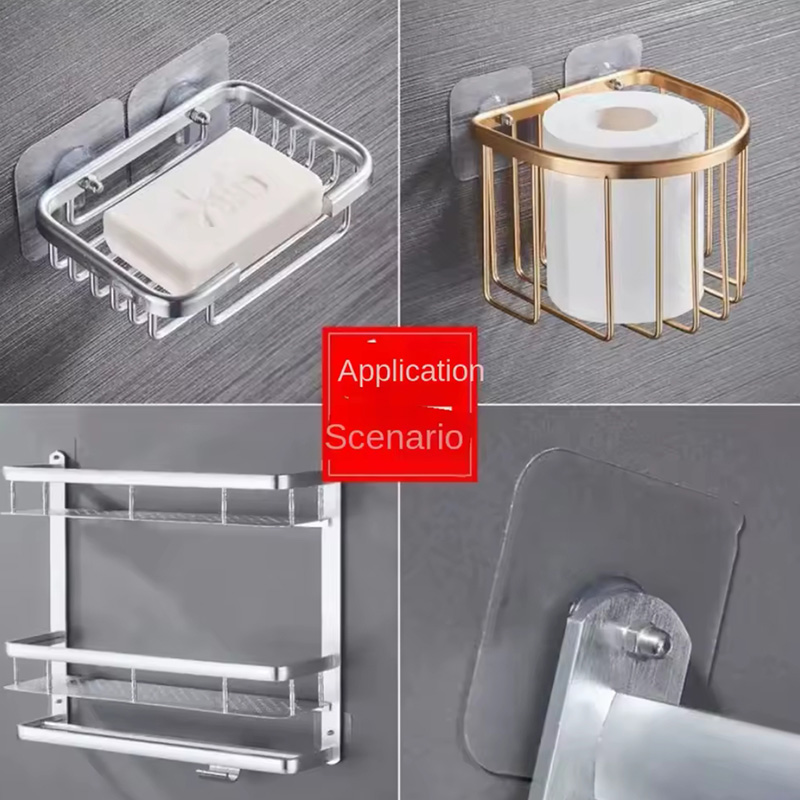 Application
Scenario